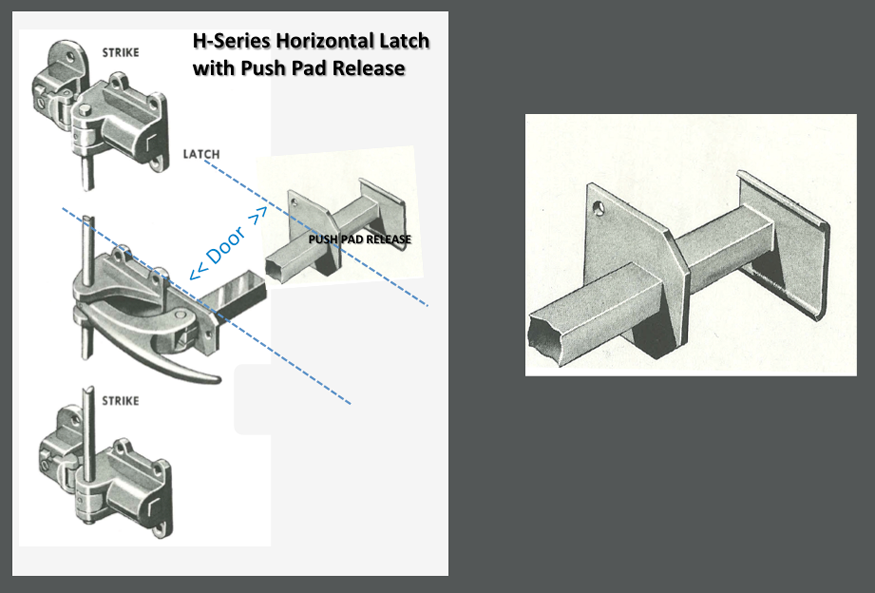 H-Series Horizontal Latch with Push Pad Release

STRIKE

LATCH

<< Door >>

PUSH PAD RELEASE

STRIKE